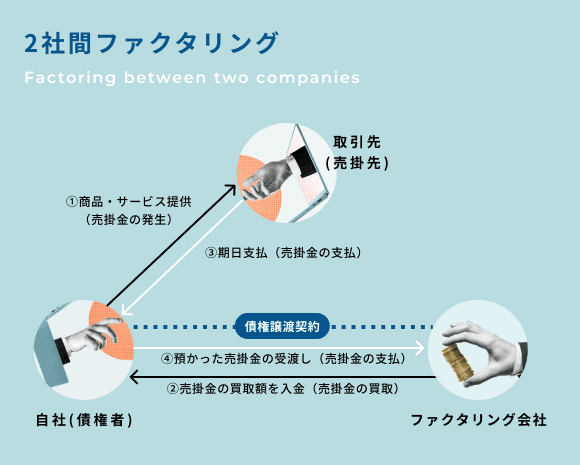 2社間ファクタリング

Factoring between two companies

取引先
(売掛先)

①商品・サービス提供
（売掛金の発生）

③期日支払（売掛金の支払）

債権譲渡契約

④預かった売掛金の受渡し（売掛金の支払）

②売掛金の買取額を入金（売掛金の買取）

自社(債権者)

ファクタリング会社